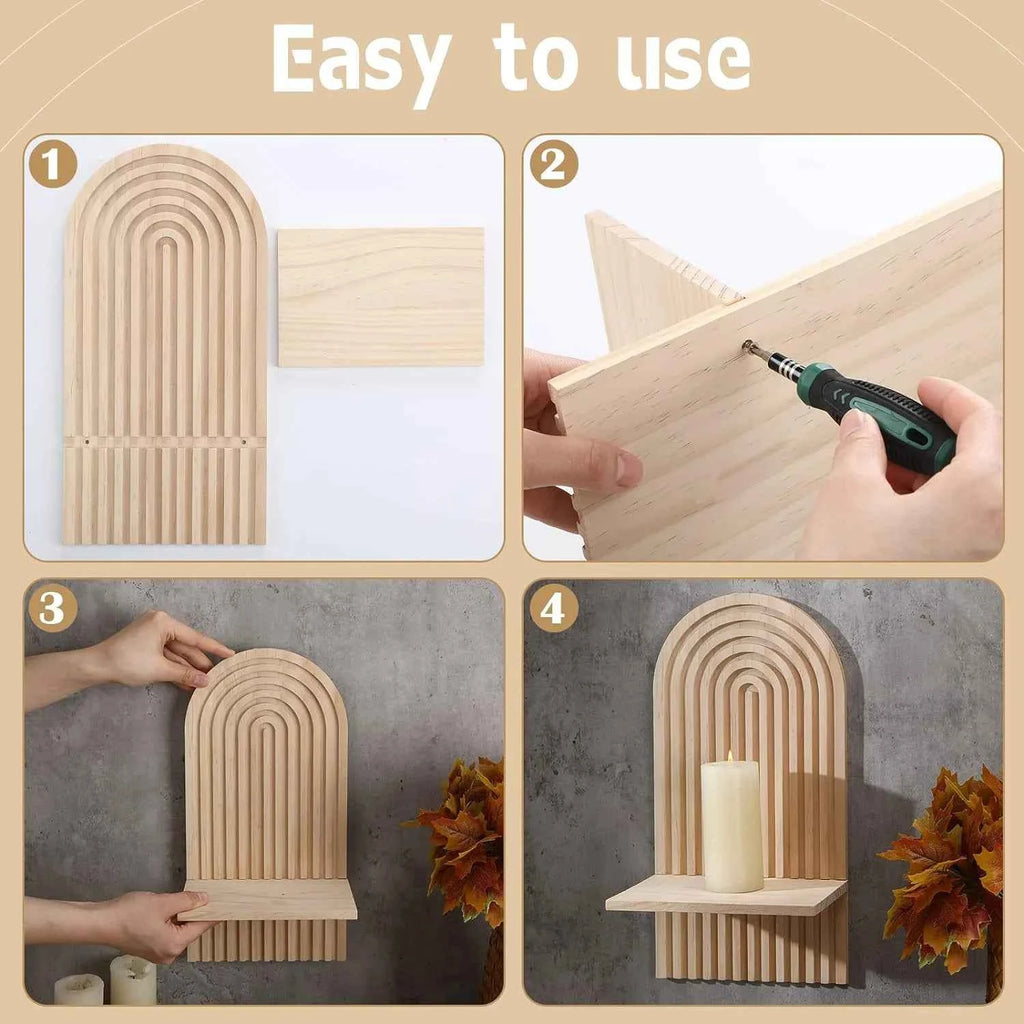 Easy to use

1

2

3

4